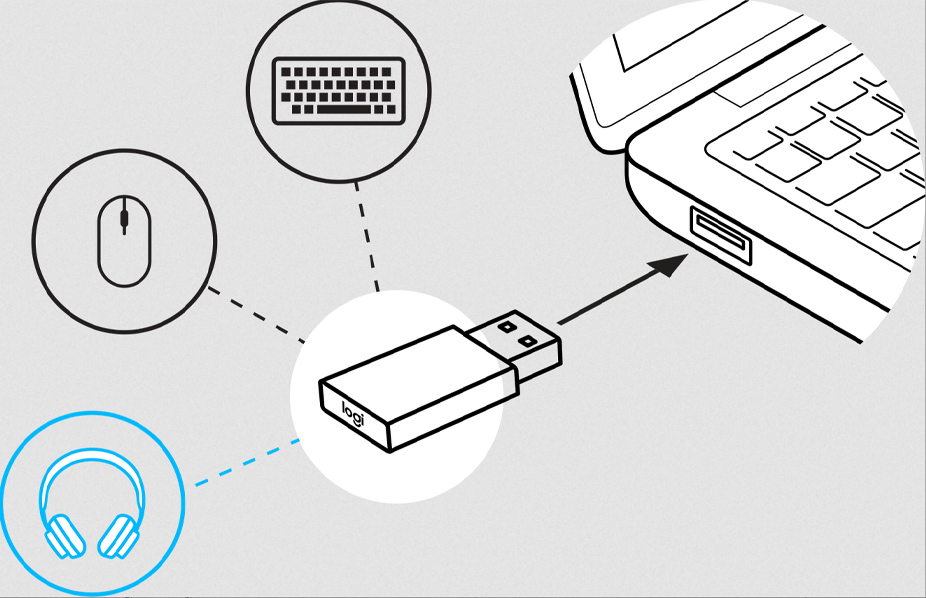 logi